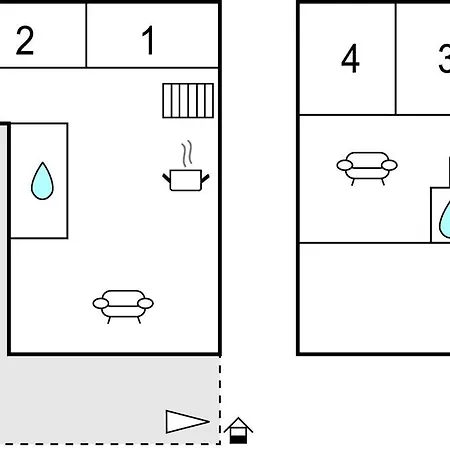 2 1

4 3